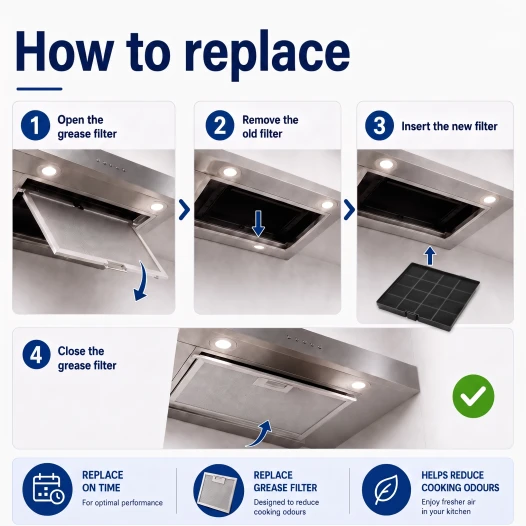 How to replace

1 Open the grease filter

2 Remove the old filter

3 Insert the new filter

4 Close the grease filter

REPLACE ON TIME
For optimal performance

REPLACE GREASE FILTER
Designed to reduce cooking odours

HELPS REDUCE COOKING ODOURS
Enjoy fresher air in your kitchen