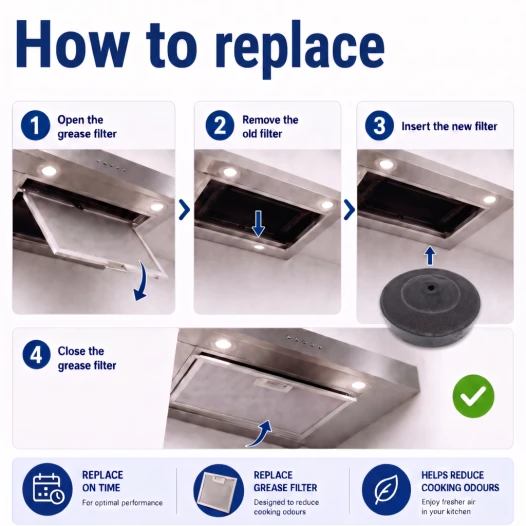 How to replace

1 Open the grease filter

2 Remove the old filter

3 Insert the new filter

4 Close the grease filter

REPLACE ON TIME
For optimal performance

REPLACE GREASE FILTER
Designed to reduce cooking odours

HELPS REDUCE COOKING ODOURS
Enjoy fresher air in your kitchen