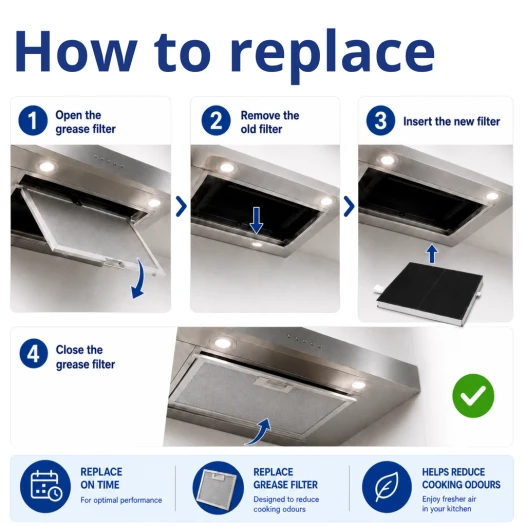 How to replace

1 Open the grease filter

2 Remove the old filter

3 Insert the new filter

4 Close the grease filter

REPLACE ON TIME
For optimal performance

REPLACE GREASE FILTER
Designed to reduce cooking odours

HELPS REDUCE COOKING ODOURS
Enjoy fresher air in your kitchen