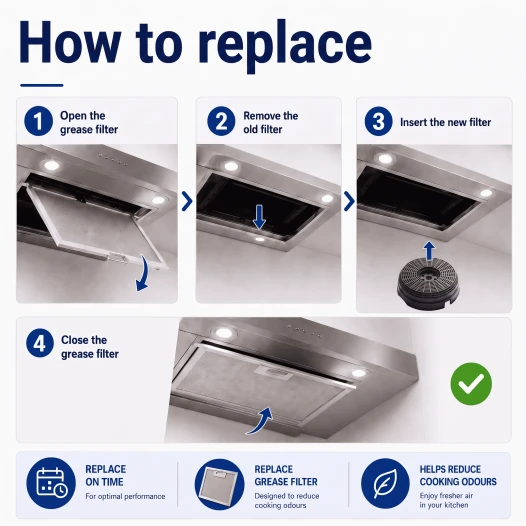 How to replace

1 Open the grease filter

2 Remove the old filter

3 Insert the new filter

4 Close the grease filter

REPLACE ON TIME
For optimal performance

REPLACE GREASE FILTER
Designed to reduce cooking odours

HELPS REDUCE COOKING ODOURS
Enjoy fresher air in your kitchen