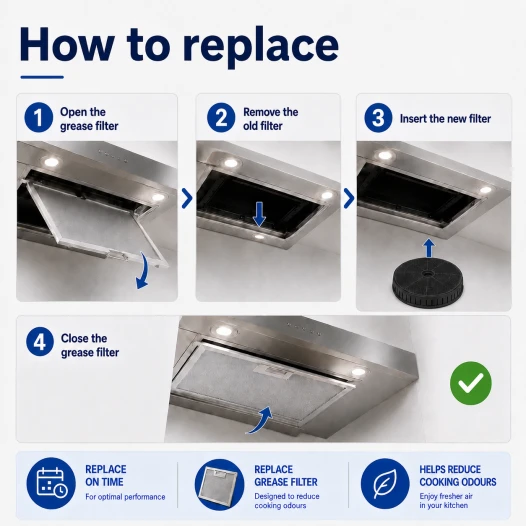 How to replace

1 Open the grease filter

2 Remove the old filter

3 Insert the new filter

4 Close the grease filter

REPLACE ON TIME
For optimal performance

REPLACE GREASE FILTER
Designed to reduce cooking odours

HELPS REDUCE COOKING ODOURS
Enjoy fresher air in your kitchen