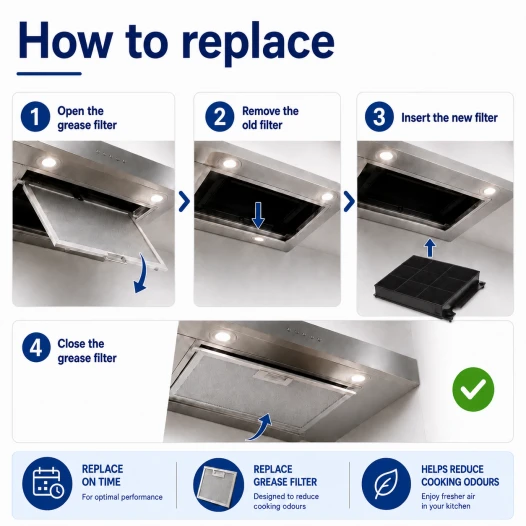 How to replace

1 Open the grease filter

2 Remove the old filter

3 Insert the new filter

4 Close the grease filter

REPLACE ON TIME
For optimal performance

REPLACE GREASE FILTER
Designed to reduce cooking odours

HELPS REDUCE COOKING ODOURS
Enjoy fresher air in your kitchen