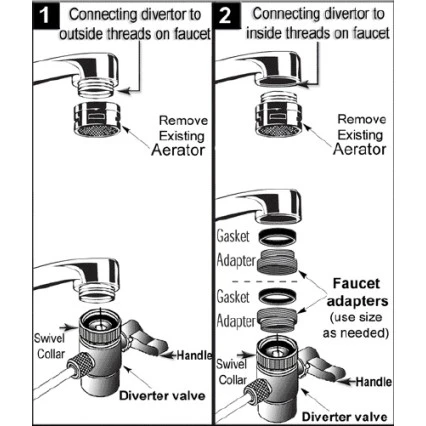 1 Connecting divertor to outside threads on faucet

Remove Existing Aerator

Swivel Collar

Handle

Diverter valve

2 Connecting divertor to inside threads on faucet

Remove Existing Aerator

Gasket

Adapter

Gasket

Adapter

Faucet adapters (use size as needed)

Swivel Collar

Handle

Diverter valve