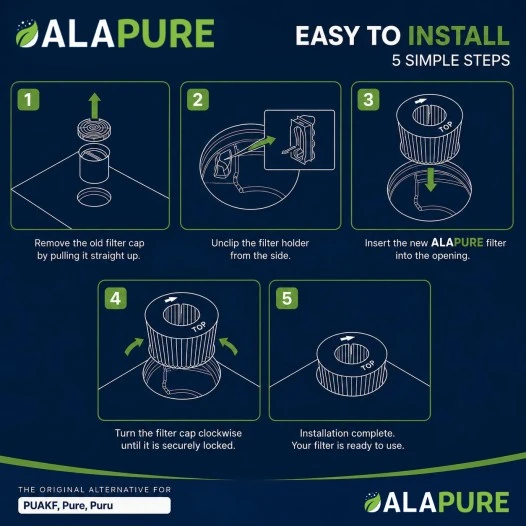 ALAPURE

EASY TO INSTALL
5 SIMPLE STEPS

1
Remove the old filter cap by pulling it straight up.

2
Unclip the filter holder from the side.

3
TOP
Insert the new ALAPURE filter into the opening.

4
TOP
Turn the filter cap clockwise until it is securely locked.

5
TOP
Installation complete. Your filter is ready to use.

THE ORIGINAL ALTERNATIVE FOR
PUAKF, Pure, Puru

ALAPURE